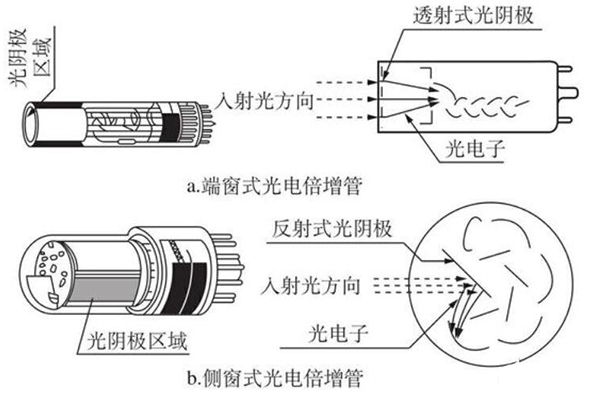 光阴极区域

透射式光阴极

入射光方向

光电子

a.端窗式光电倍增管

反射式光阴极

入射光方向

光电子

光阴极区域

b.侧窗式光电倍增管